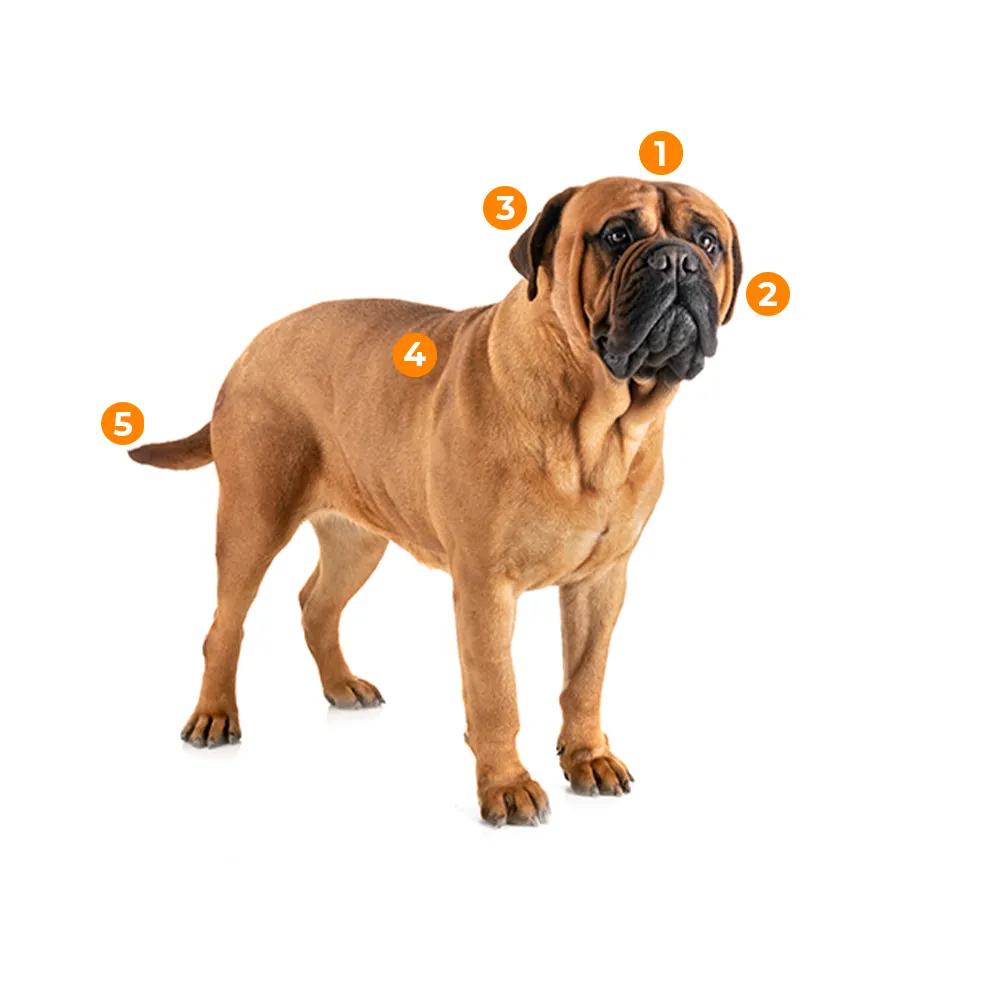 1
3
2
4
5